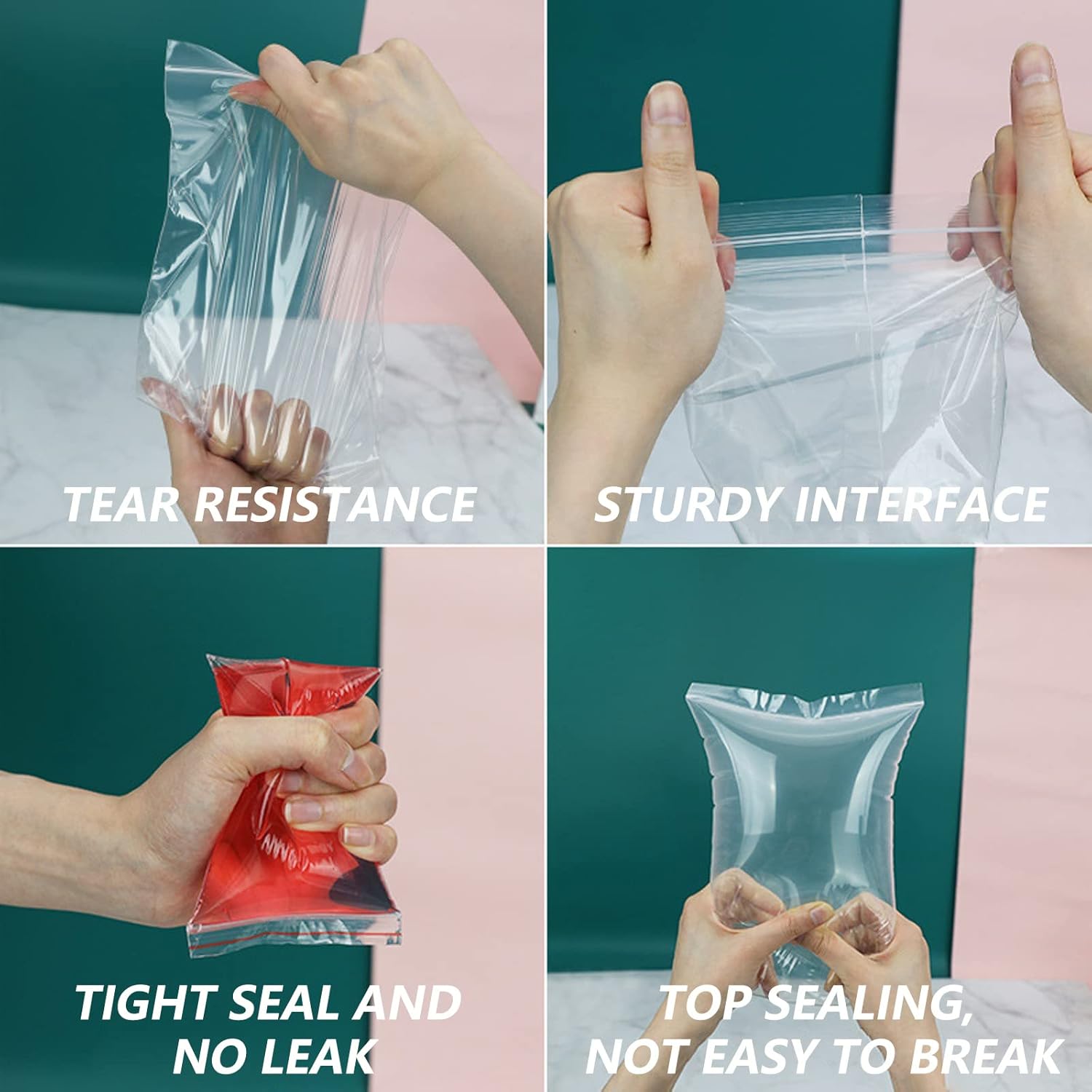 TEAR RESISTANCE

STURDY INTERFACE

TIGHT SEAL AND NO LEAK

TOP SEALING, NOT EASY TO BREAK