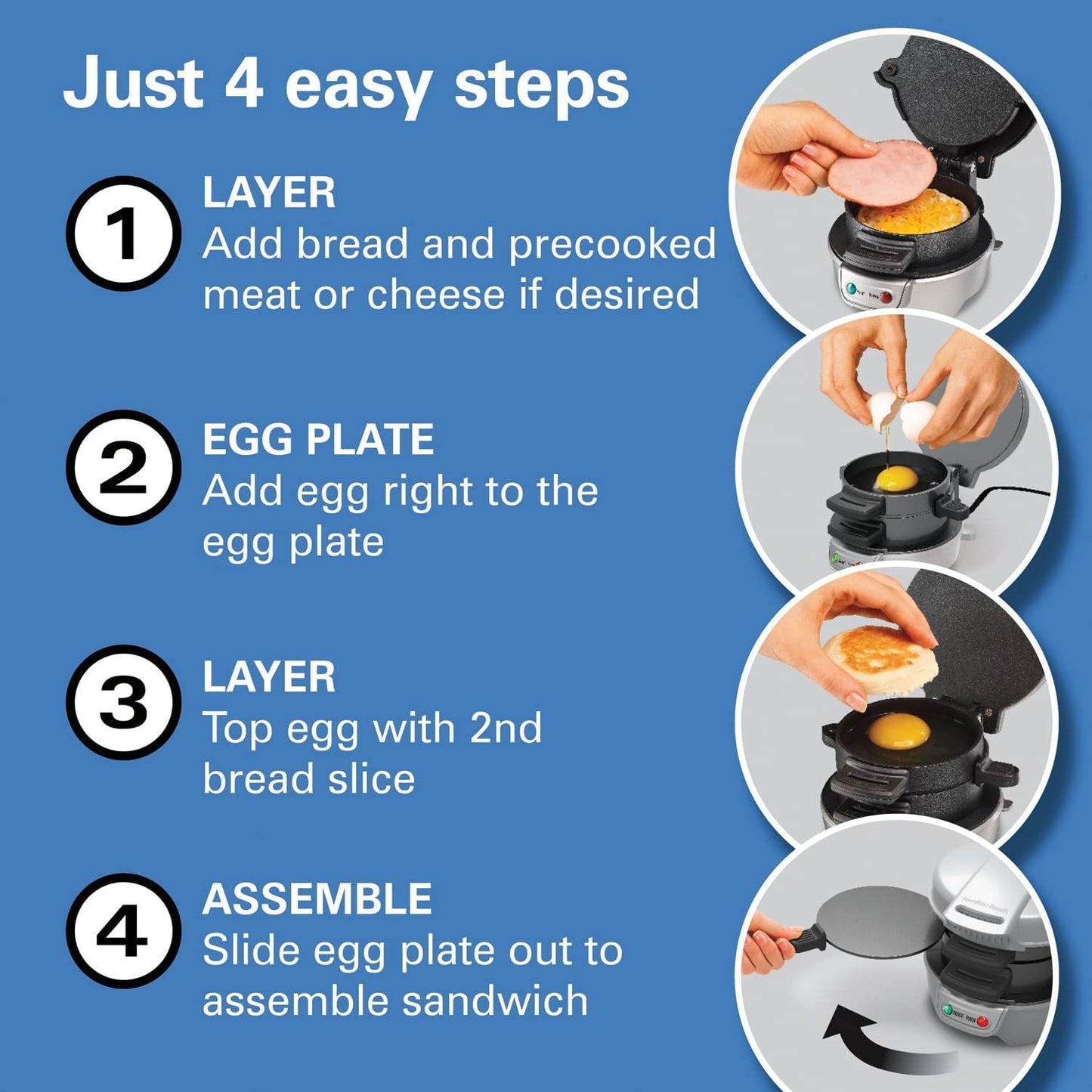 Just 4 easy steps

1
LAYER
Add bread and precooked meat or cheese if desired

2
EGG PLATE
Add egg right to the egg plate

3
LAYER
Top egg with 2nd bread slice

4
ASSEMBLE
Slide egg plate out to assemble sandwich

Hamilton Beach