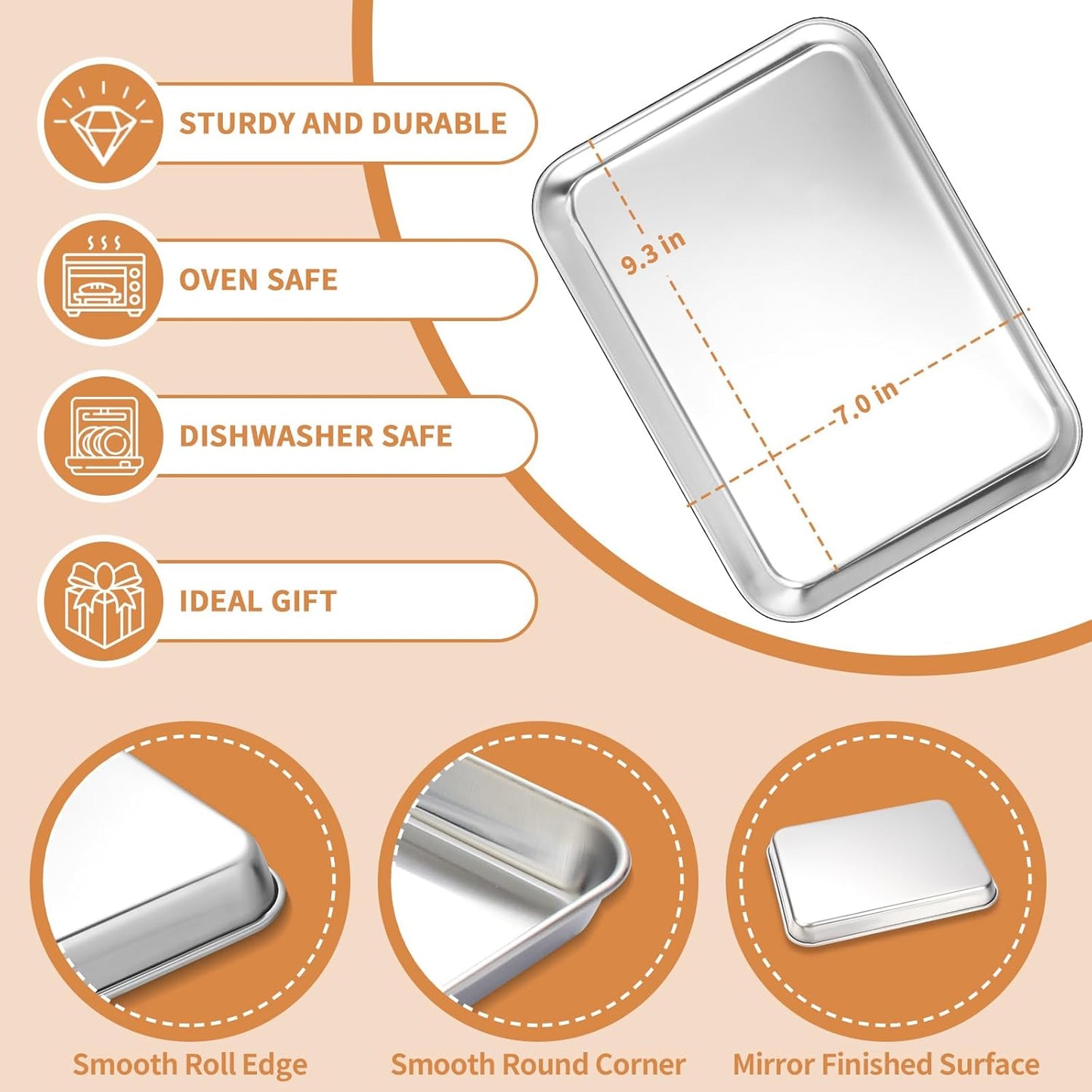 STURDY AND DURABLE

OVEN SAFE

DISHWASHER SAFE

IDEAL GIFT

9.3 in

7.0 in

Smooth Roll Edge

Smooth Round Corner

Mirror Finished Surface