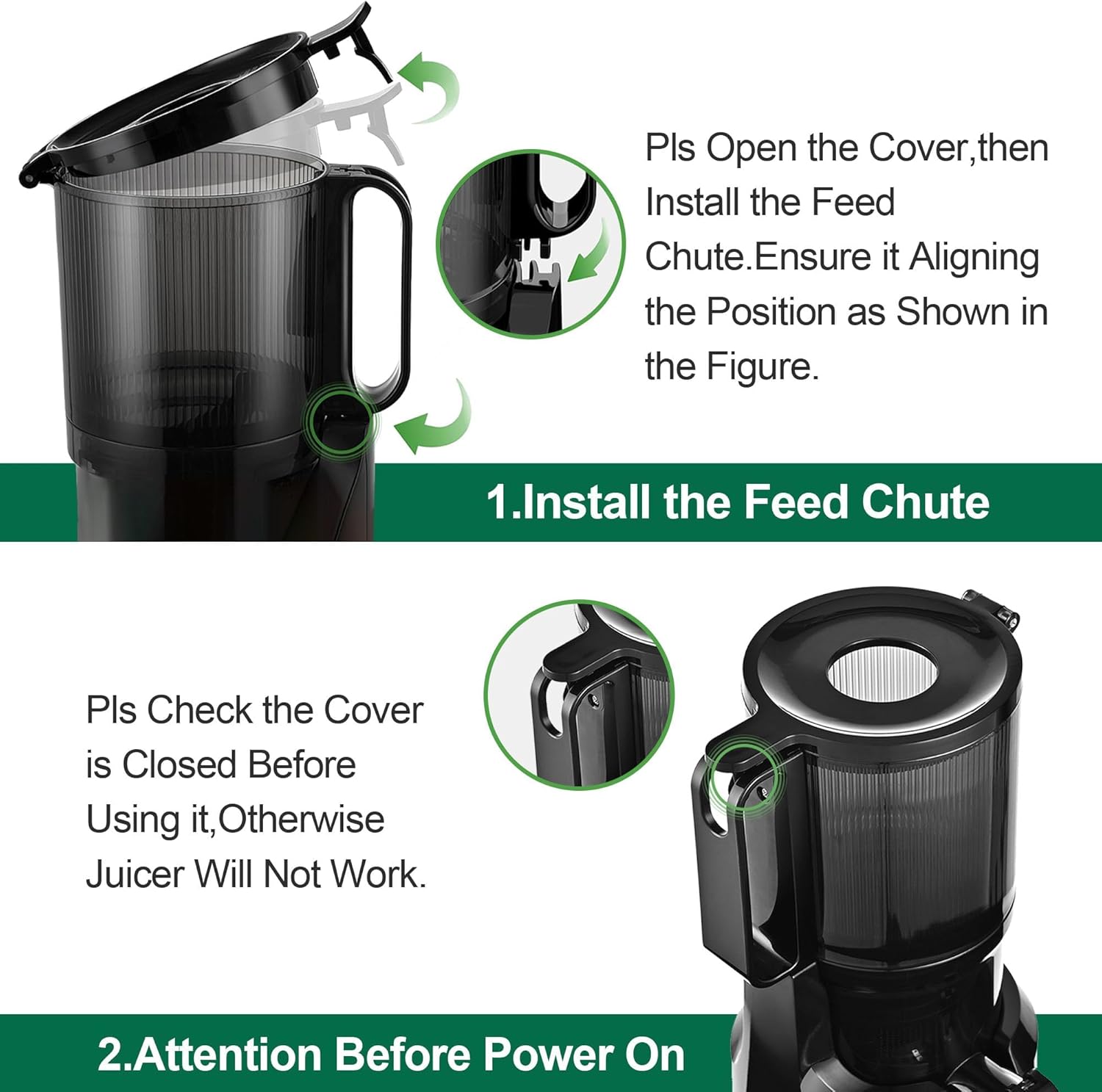 Pls Open the Cover,then Install the Feed Chute.Ensure it Aligning the Position as Shown in the Figure.

1.Install the Feed Chute

Pls Check the Cover is Closed Before Using it,Otherwise Juicer Will Not Work.

2.Attention Before Power On