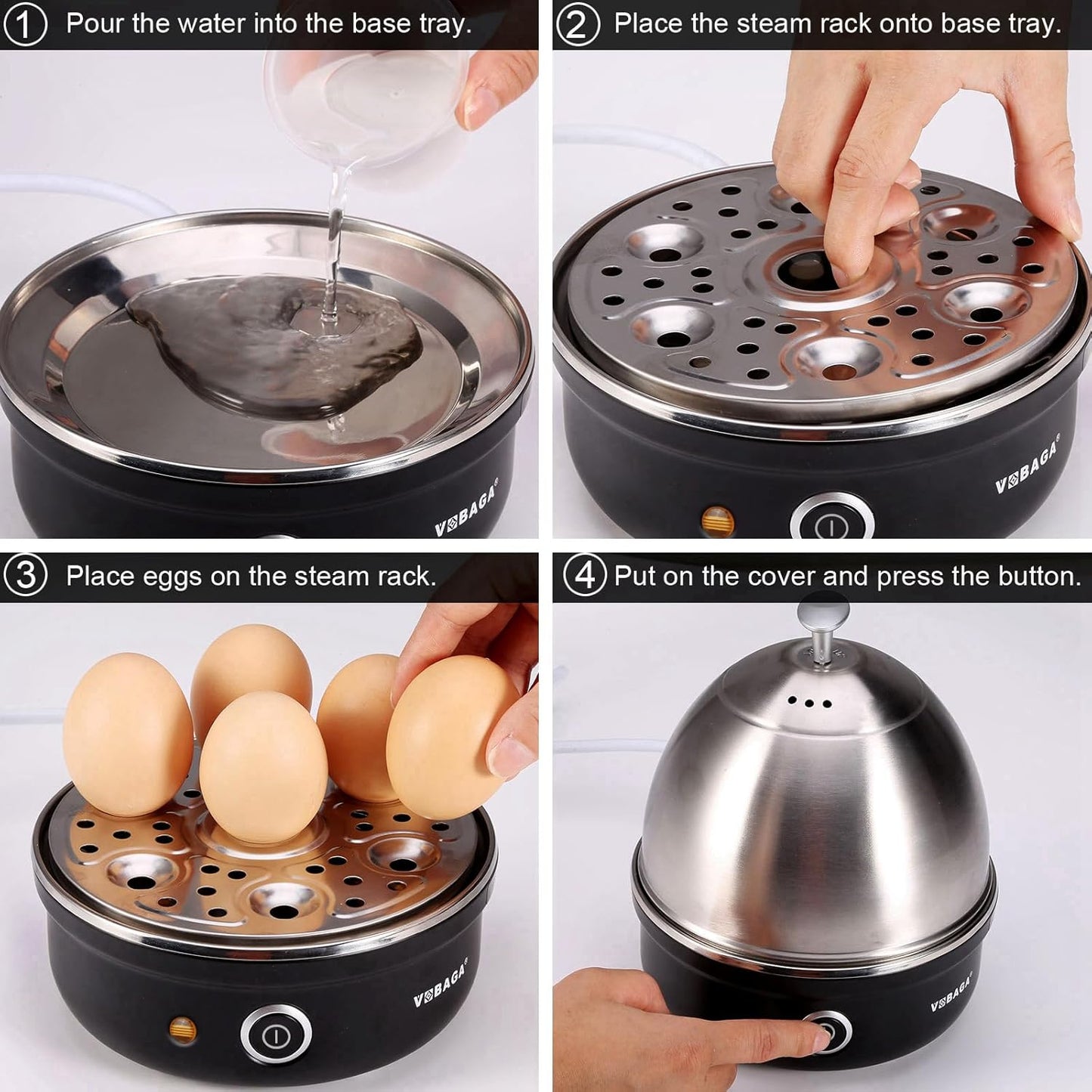 ① Pour the water into the base tray.

VOBAGA®

② Place the steam rack onto base tray.

VOBAGA®

③ Place eggs on the steam rack.

VOBAGA®

④ Put on the cover and press the button.

VOBAGA®