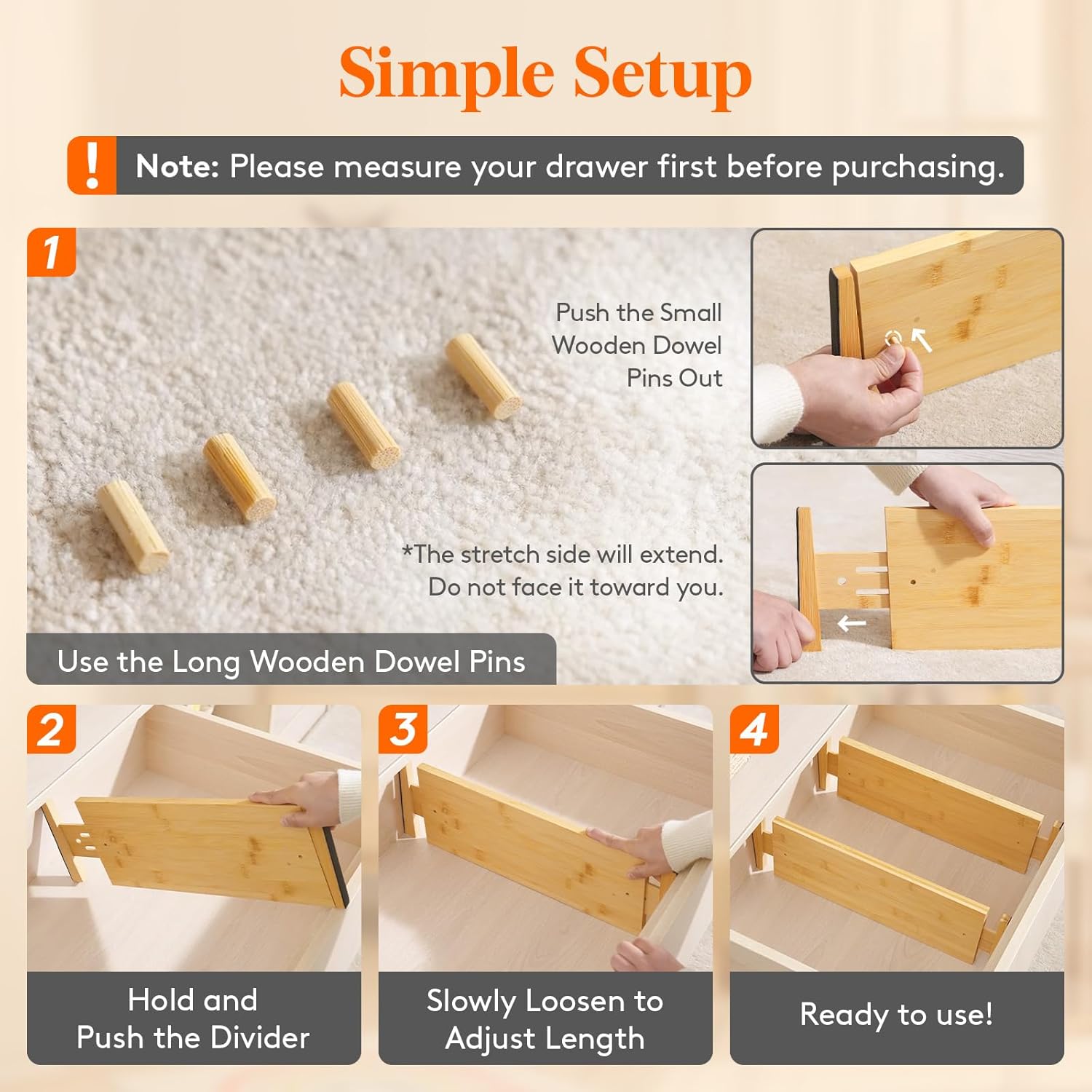 Simple Setup

! Note: Please measure your drawer first before purchasing.

1

Push the Small Wooden Dowel Pins Out

*The stretch side will extend. Do not face it toward you.

Use the Long Wooden Dowel Pins

2

Hold and Push the Divider

3

Slowly Loosen to Adjust Length

4

Ready to use!