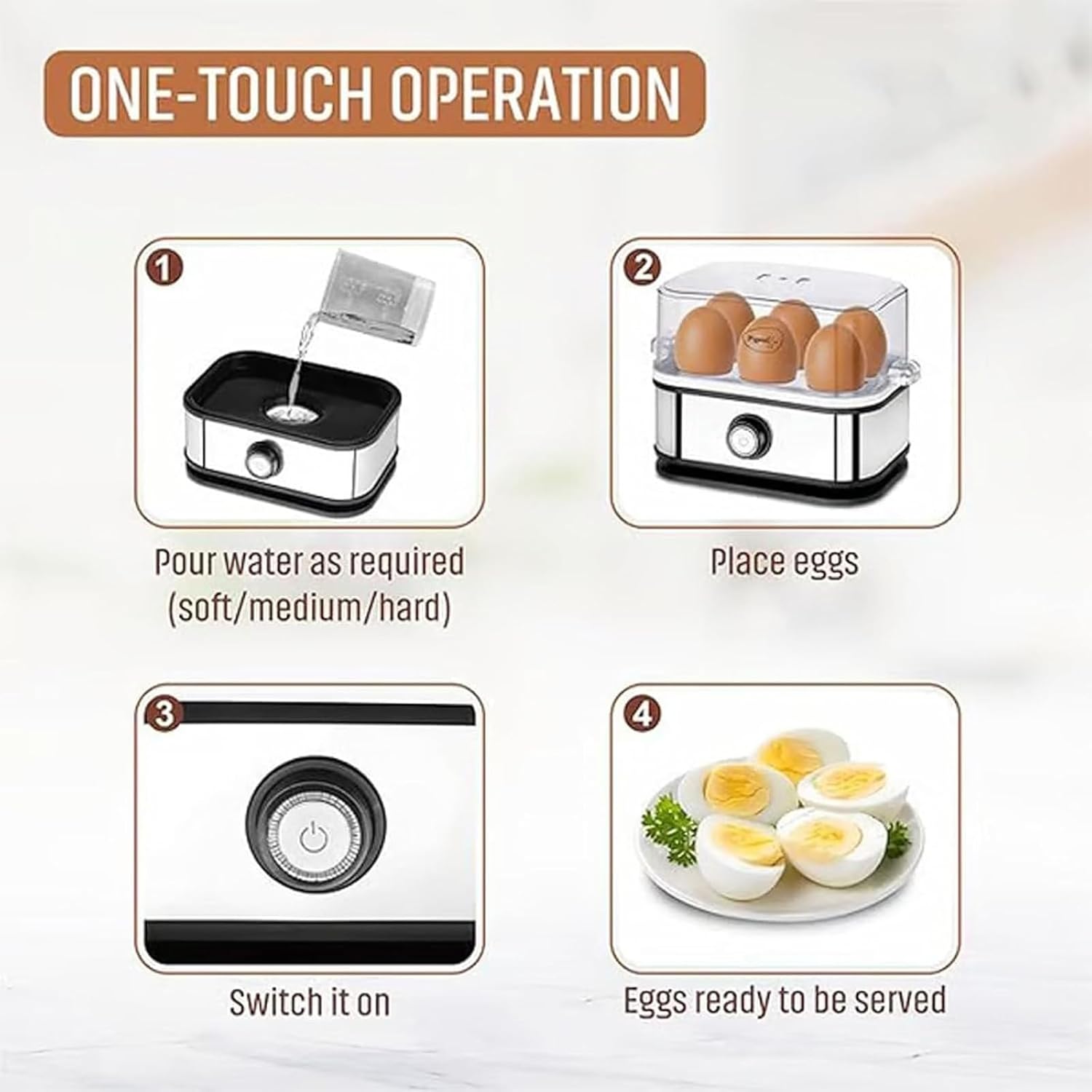 ONE-TOUCH OPERATION

1

Pour water as required (soft/medium/hard)

2

Place eggs

3

Switch it on

4

Eggs ready to be served