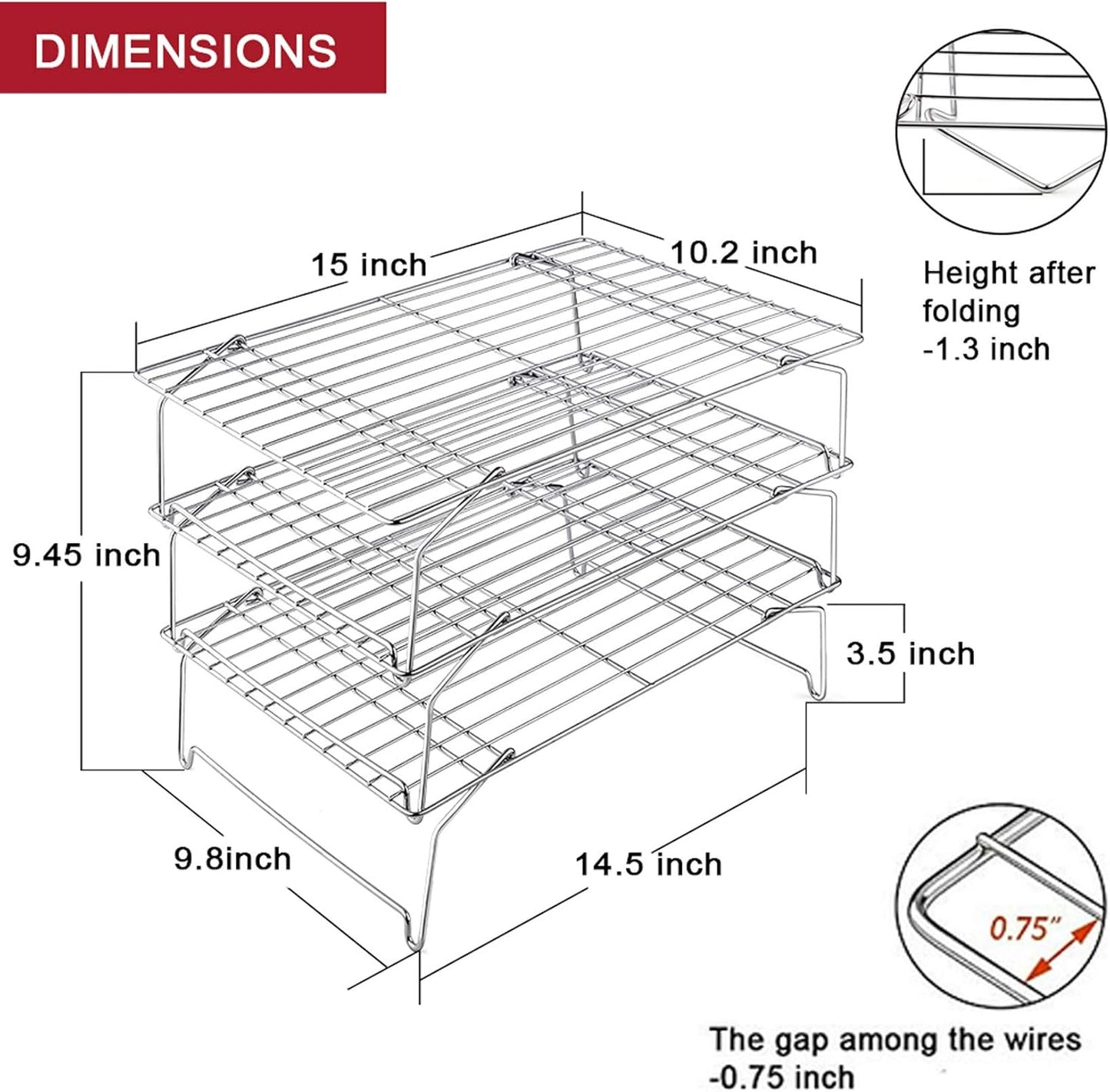 DIMENSIONS

15 inch

10.2 inch

Height after folding -1.3 inch

9.45 inch

3.5 inch

9.8inch

14.5 inch

0.75"

The gap among the wires -0.75 inch