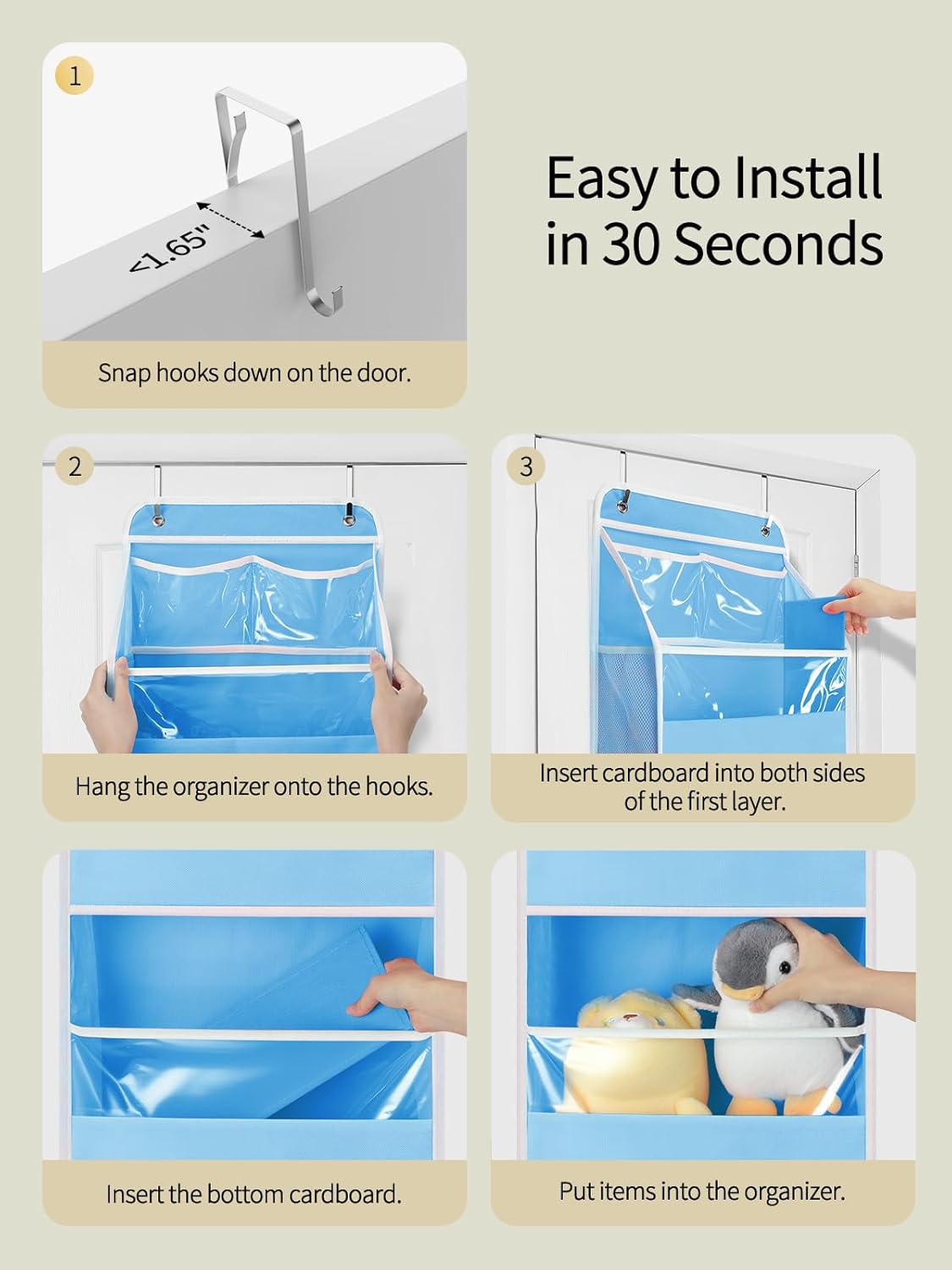 1

<1.65"

Snap hooks down on the door.

Easy to Install in 30 Seconds

2

Hang the organizer onto the hooks.

3

Insert cardboard into both sides of the first layer.

Insert the bottom cardboard.

Put items into the organizer.