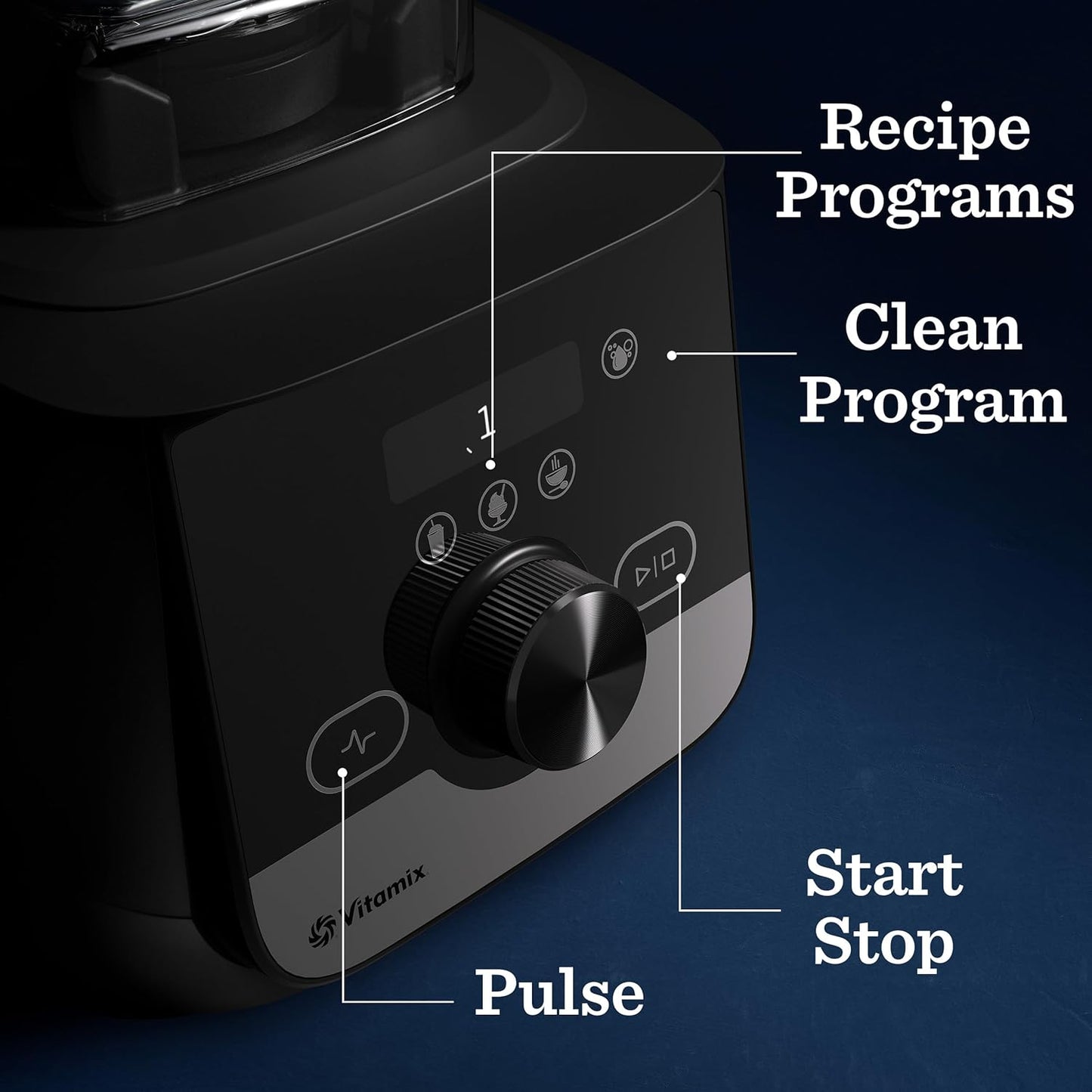 Recipe Programs

Clean Program

1

Start Stop

Vitamix

Pulse