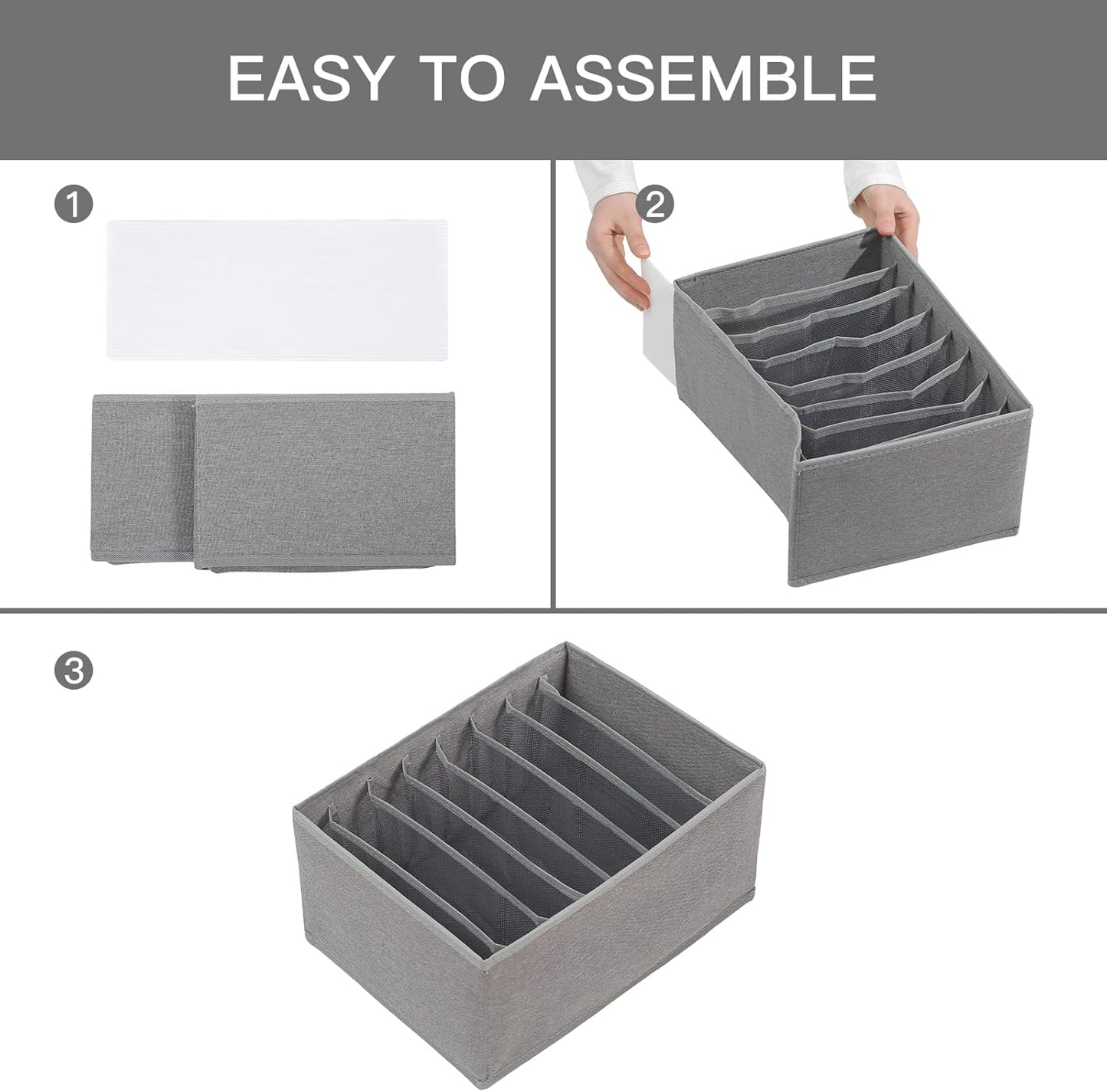 EASY TO ASSEMBLE

1

2

3