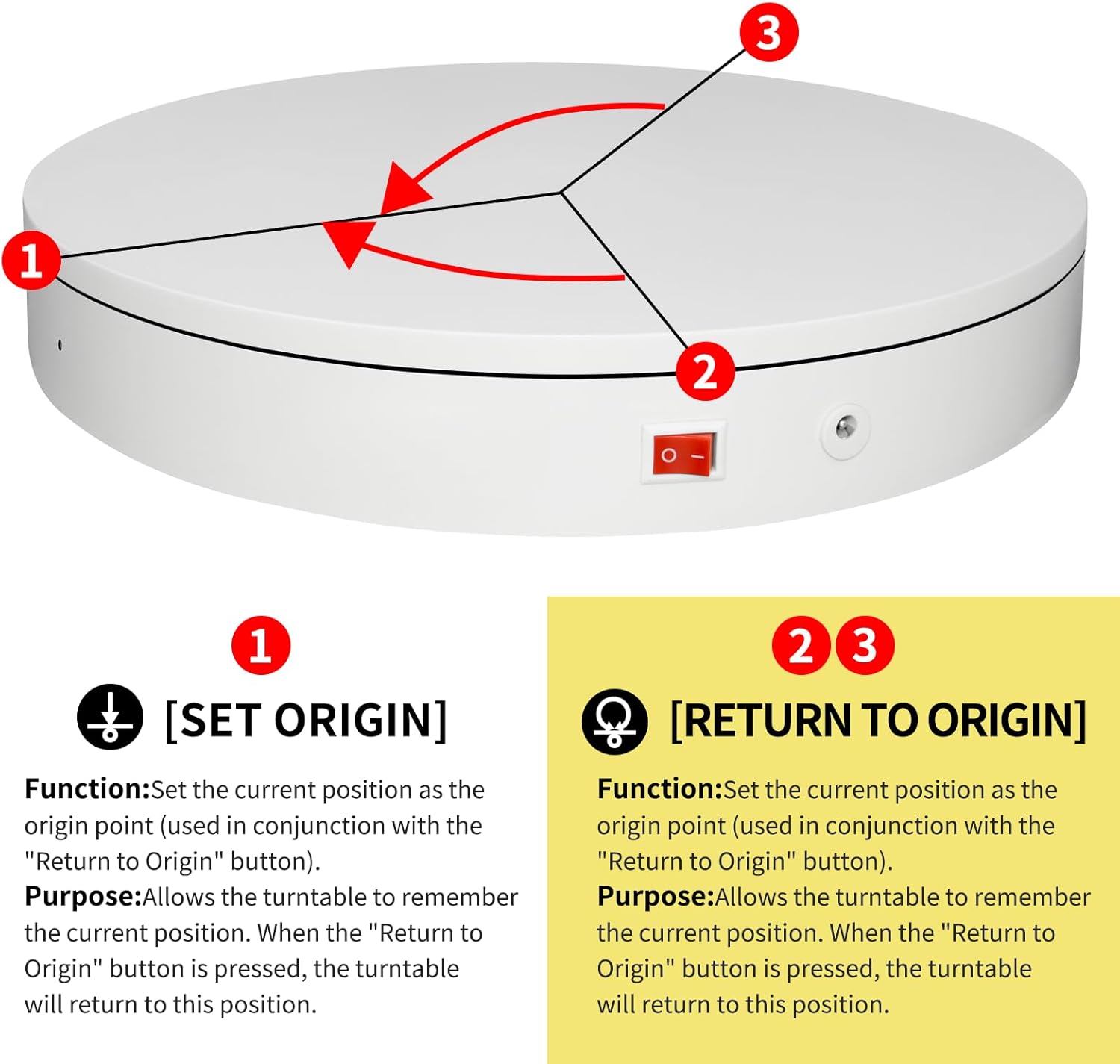 3

1

2

O –

1

[SET ORIGIN]

**Function:**Set the current position as the origin point (used in conjunction with the "Return to Origin" button).
**Purpose:**Allows the turntable to remember the current position. When the "Return to Origin" button is pressed, the turntable will return to this position.

2 3

[RETURN TO ORIGIN]

**Function:**Set the current position as the origin point (used in conjunction with the "Return to Origin" button).
**Purpose:**Allows the turntable to remember the current position. When the "Return to Origin" button is pressed, the turntable will return to this position.