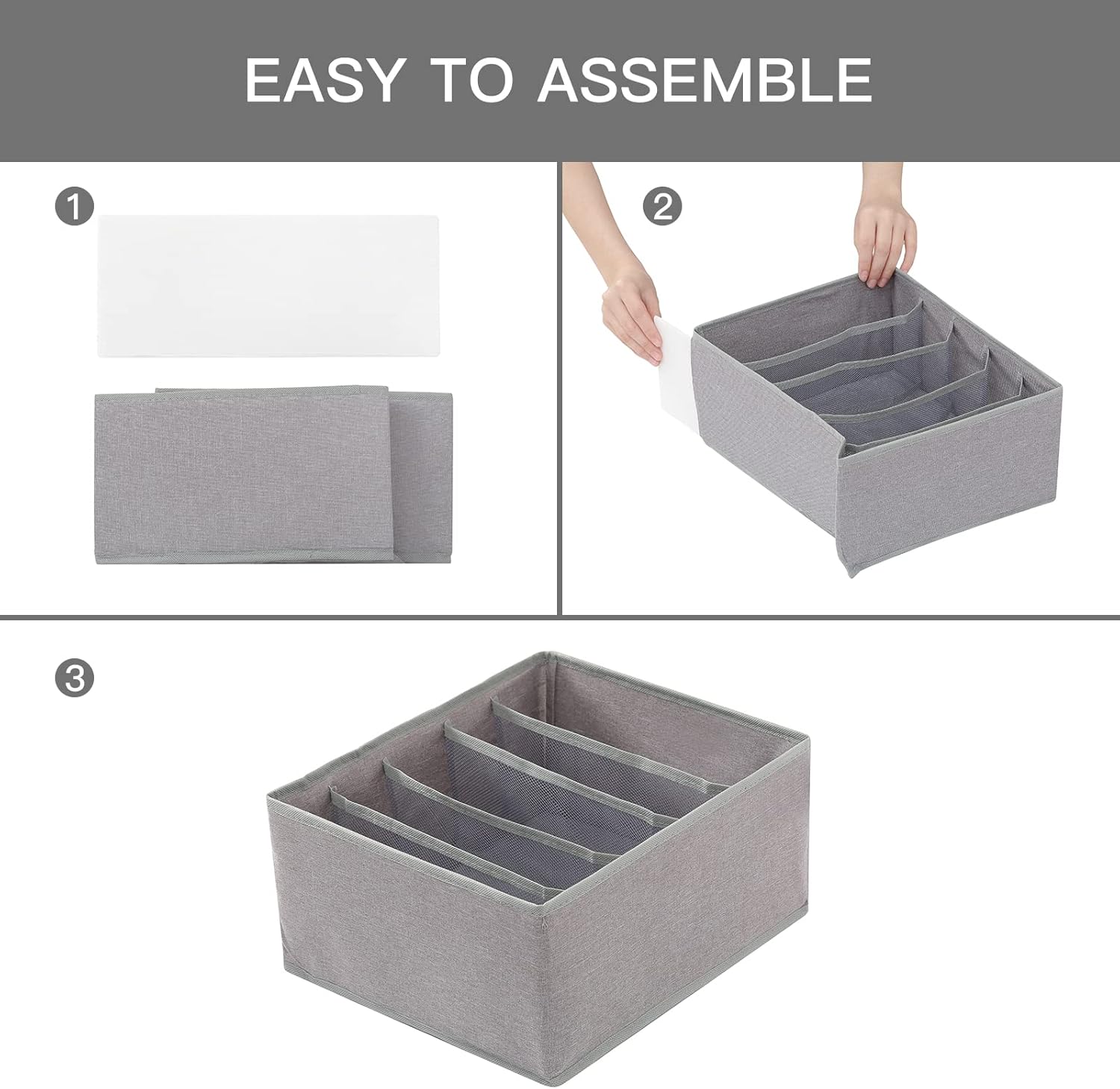 EASY TO ASSEMBLE

1

2

3