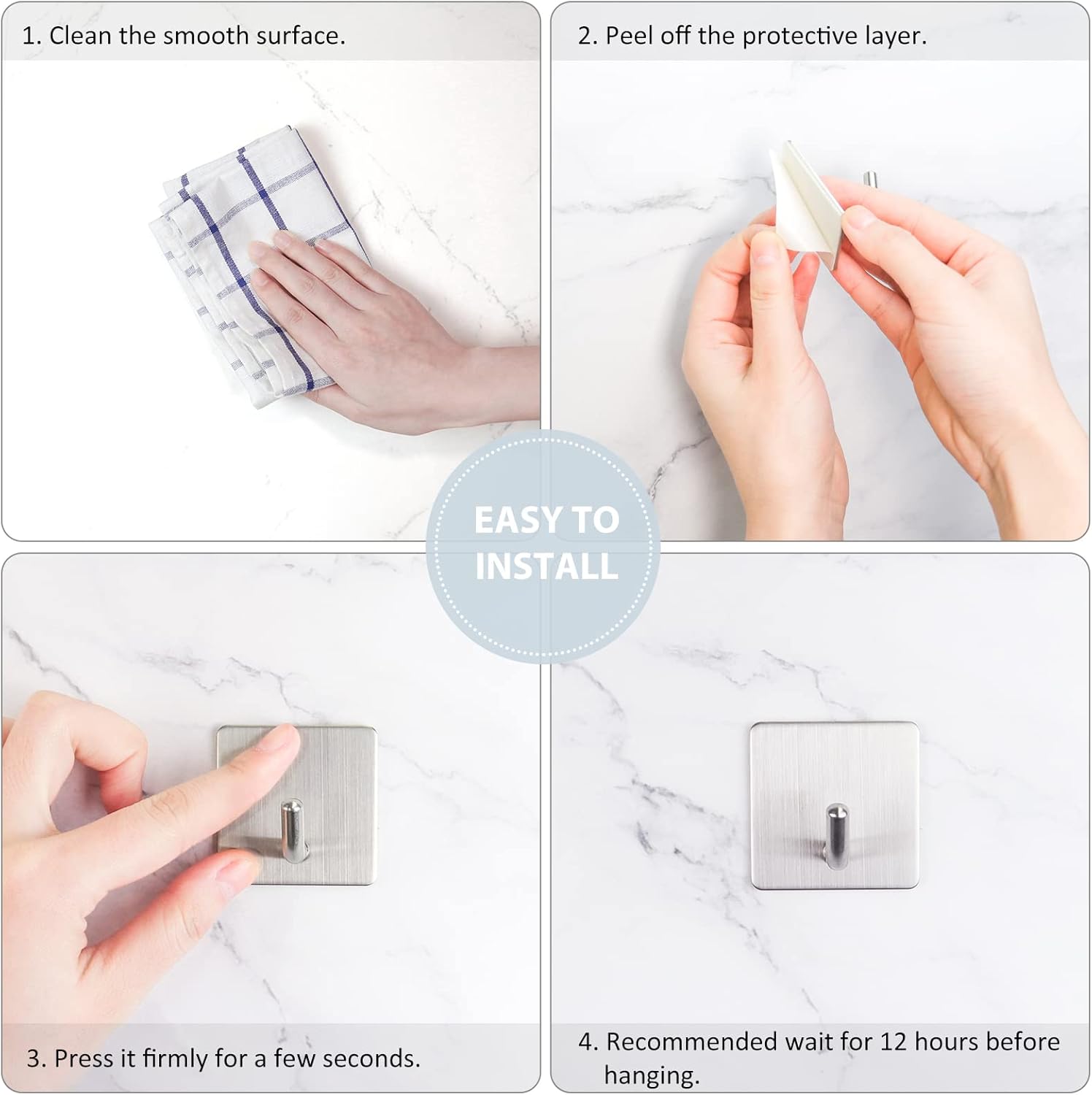 1. Clean the smooth surface.

2. Peel off the protective layer.

EASY TO INSTALL

3. Press it firmly for a few seconds.

4. Recommended wait for 12 hours before hanging.