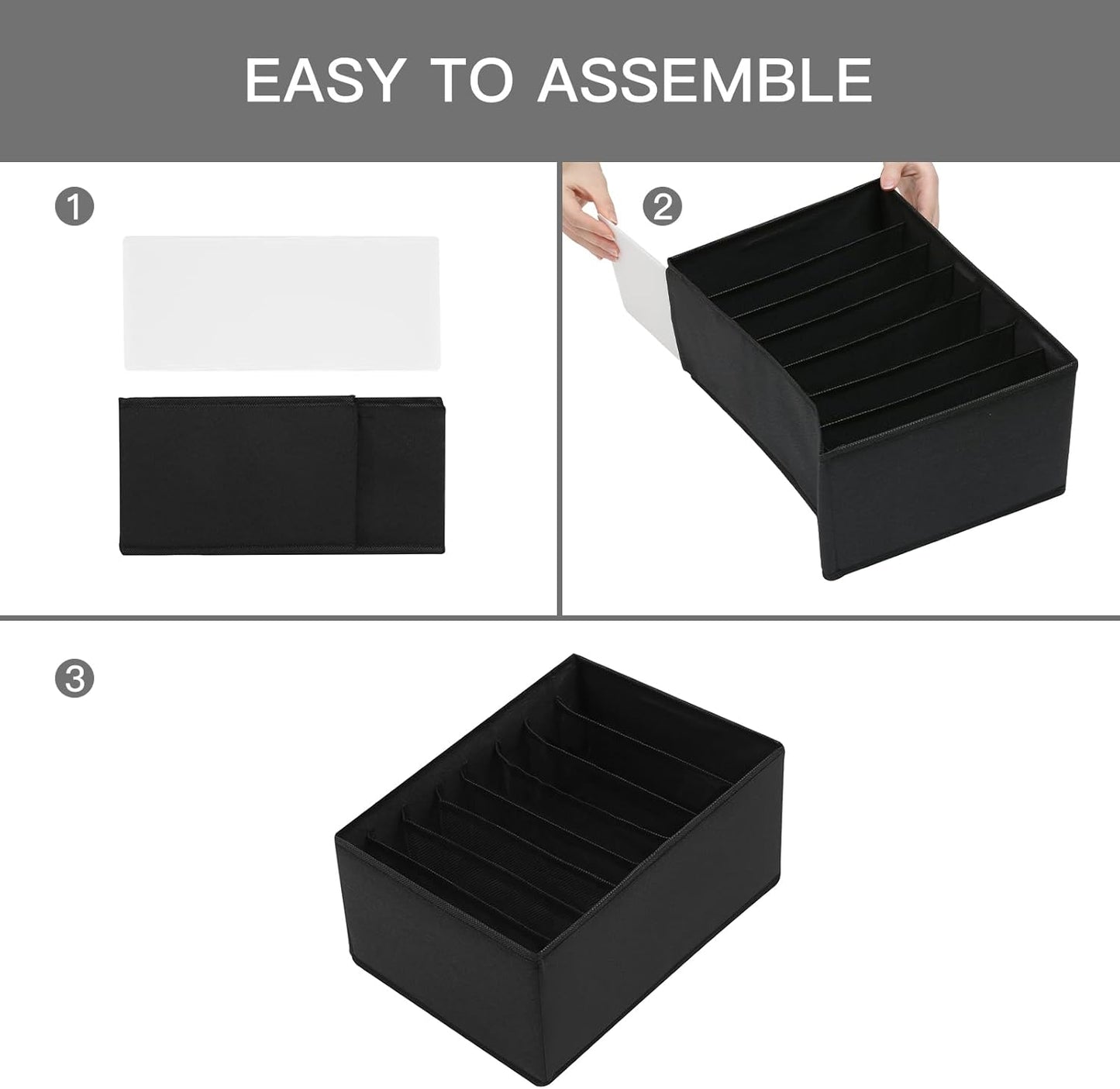 EASY TO ASSEMBLE

1

2

3