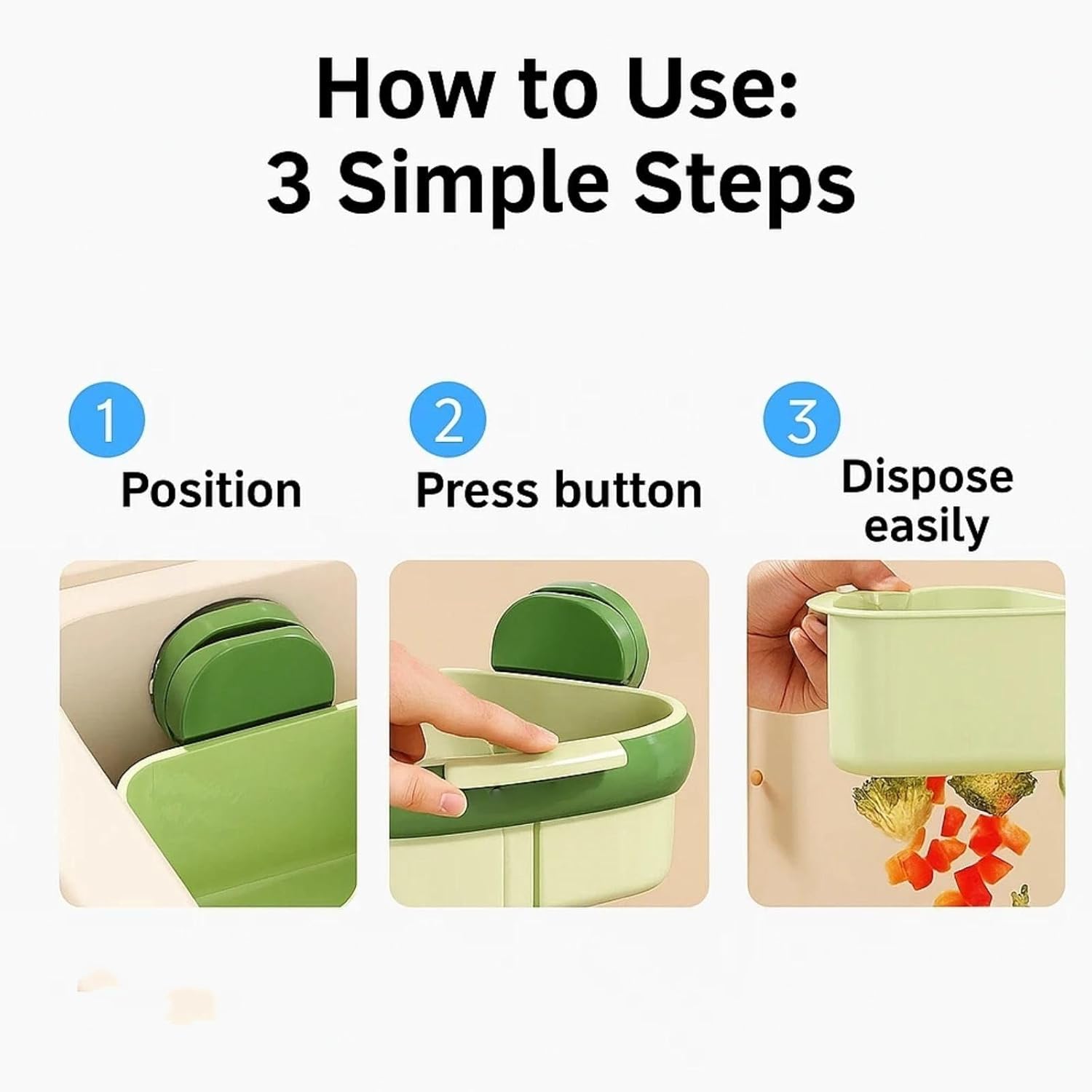 How to Use:
3 Simple Steps

1
Position

2
Press button

3
Dispose easily