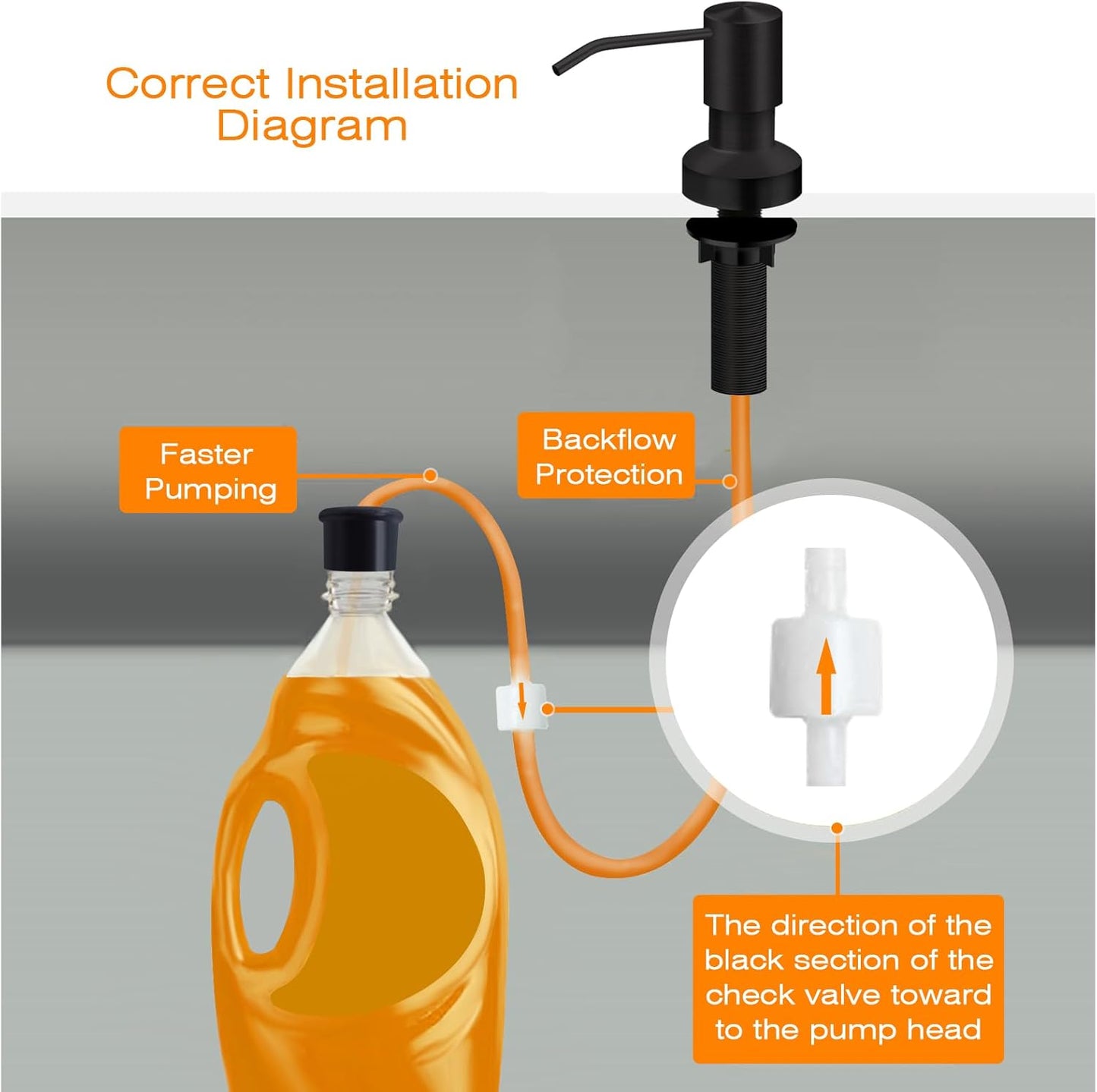 Correct Installation Diagram

Faster Pumping

Backflow Protection

The direction of the black section of the check valve toward to the pump head